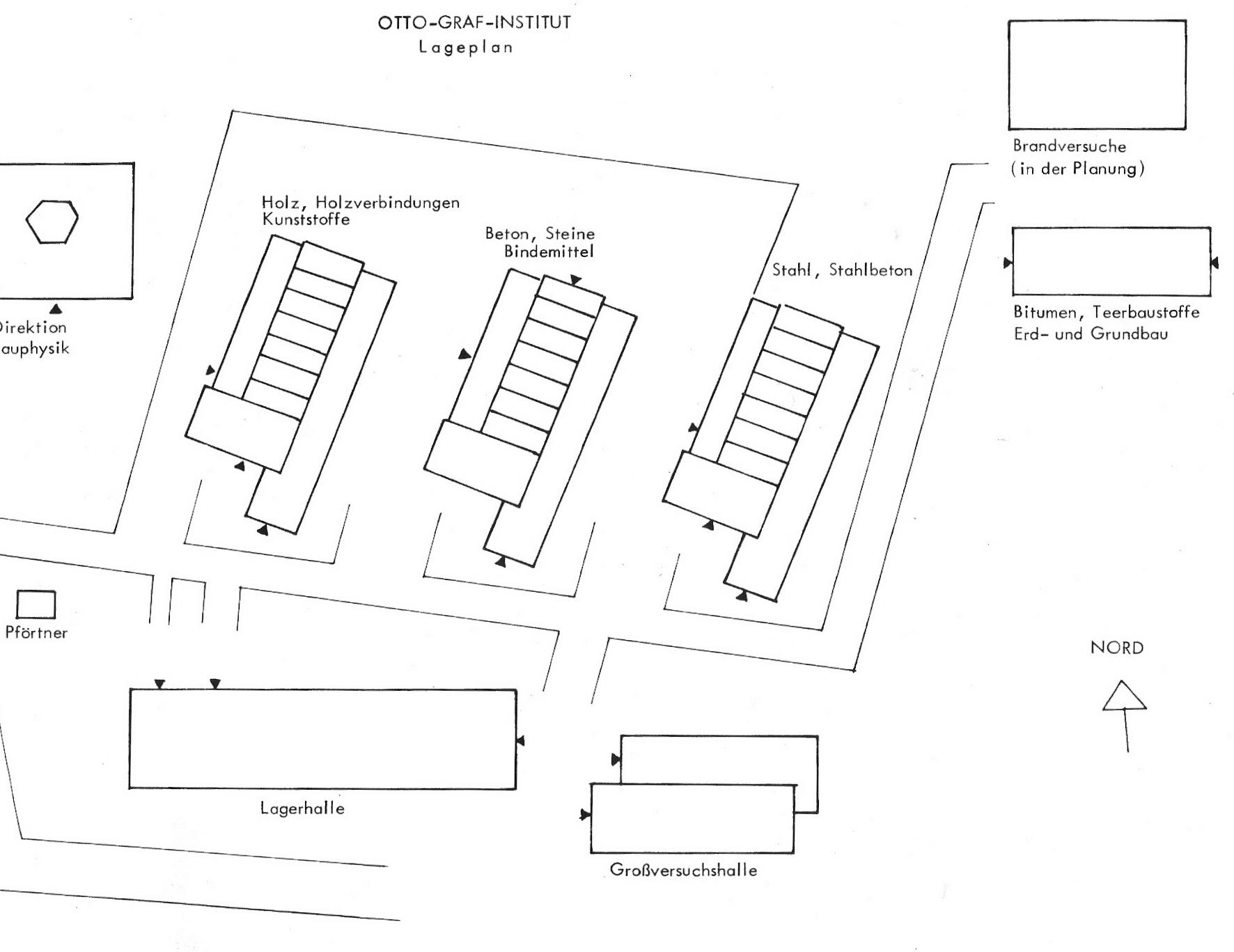 OTTO-GRAF-INSTITUT
Lageplan

Brandversuche
(in der Planung)

Holz, Holzverbindungen
Kunststoffe

Beton, Steine
Bindemittel

Stahl, Stahlbeton

Bitumen, Teerbaustoffe
Erd- und Grundbau

Direktion
auphysik

Pförtner

NORD

Lagerhalle

Großversuchshalle